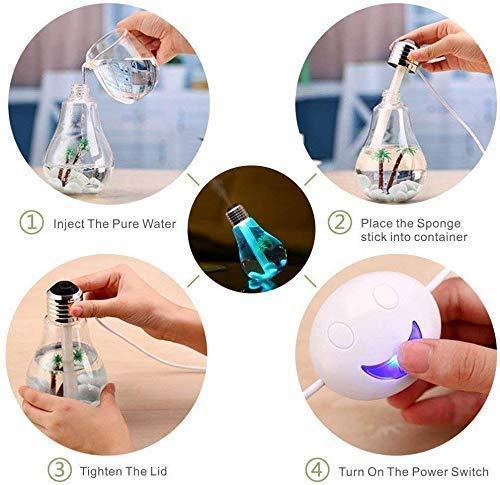 ① Inject The Pure Water

② Place the Sponge stick into container

③ Tighten The Lid

④ Turn On The Power Switch